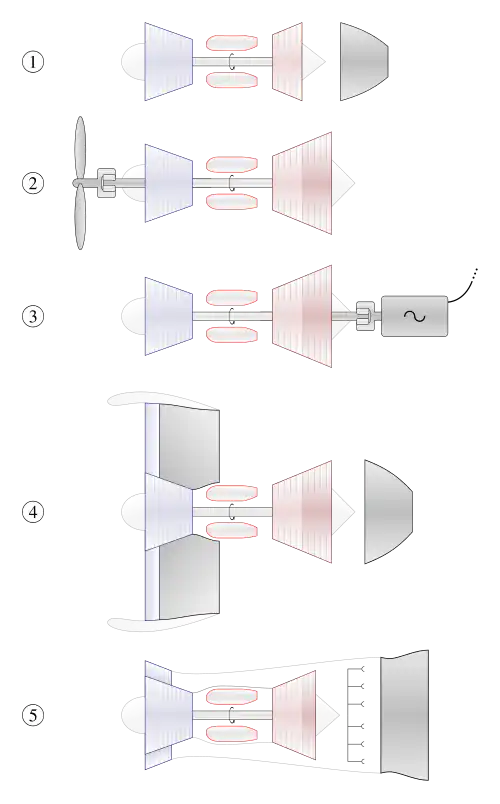 ①

②

③

④

⑤