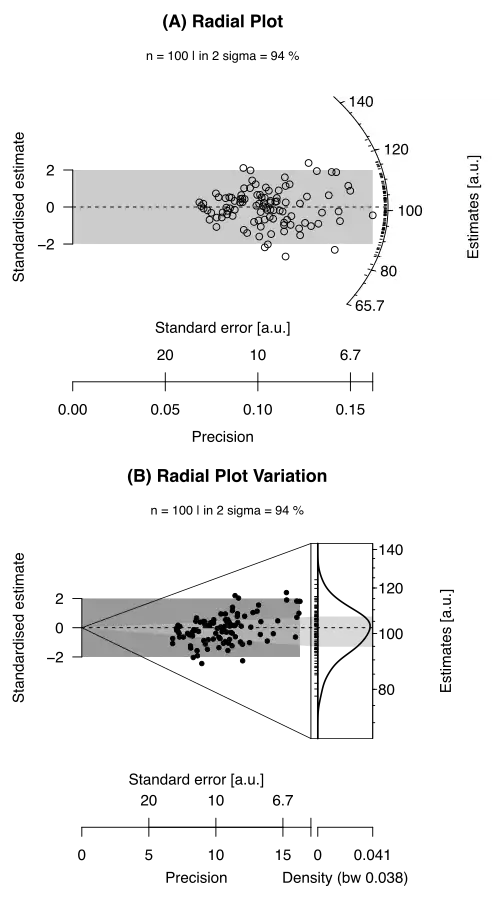 (A) Radial Plot

n = 100 | in 2 sigma = 94 %

Standardised estimate

2

0

−2

140

120

100

80

65.7

Estimates [a.u.]

Standard error [a.u.]

20

10

6.7

0.00

0.05

0.10

0.15

Precision

(B) Radial Plot Variation

n = 100 | in 2 sigma = 94 %

Standardised estimate

2

0

−2

140

120

100

80

Estimates [a.u.]

Standard error [a.u.]

20

10

6.7

0

5

10

15

Precision

0

0.041

Density (bw 0.038)