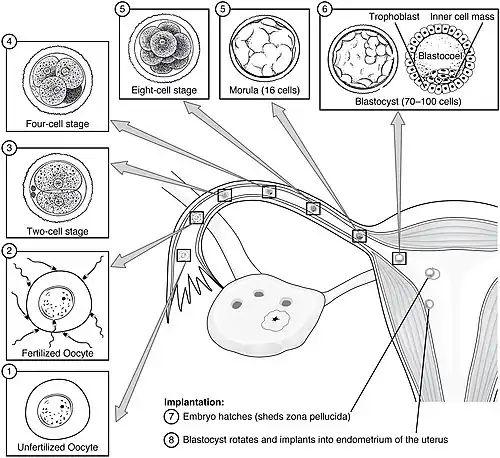 5
Eight-cell stage

5
Morula (16 cells)

6
Trophoblast
Inner cell mass
Blastocoel
Blastocyst (70–100 cells)

4
Four-cell stage

3
Two-cell stage

2
Fertilized Oocyte

1
Unfertilized Oocyte

Implantation:
7 Embryo hatches (sheds zona pellucida)
8 Blastocyst rotates and implants into endometrium of the uterus