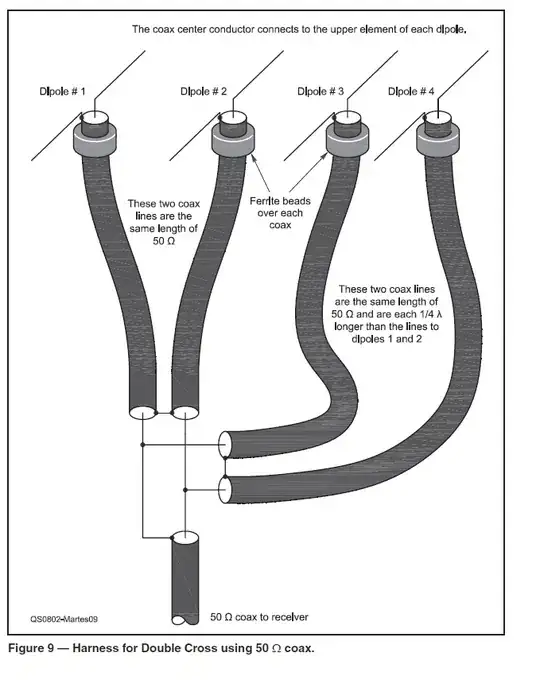 The coax center conductor connects to the upper element of each dipole.

Dipole # 1

Dipole # 2

Dipole # 3

Dipole # 4

These two coax lines are the same length of 50 Ω

Ferrite beads over each coax

These two coax lines are the same length of 50 Ω and are each 1/4 λ longer than the lines to dipoles 1 and 2

QS0802-Martes09

50 Ω coax to receiver

Figure 9 — Harness for Double Cross using 50 Ω coax.